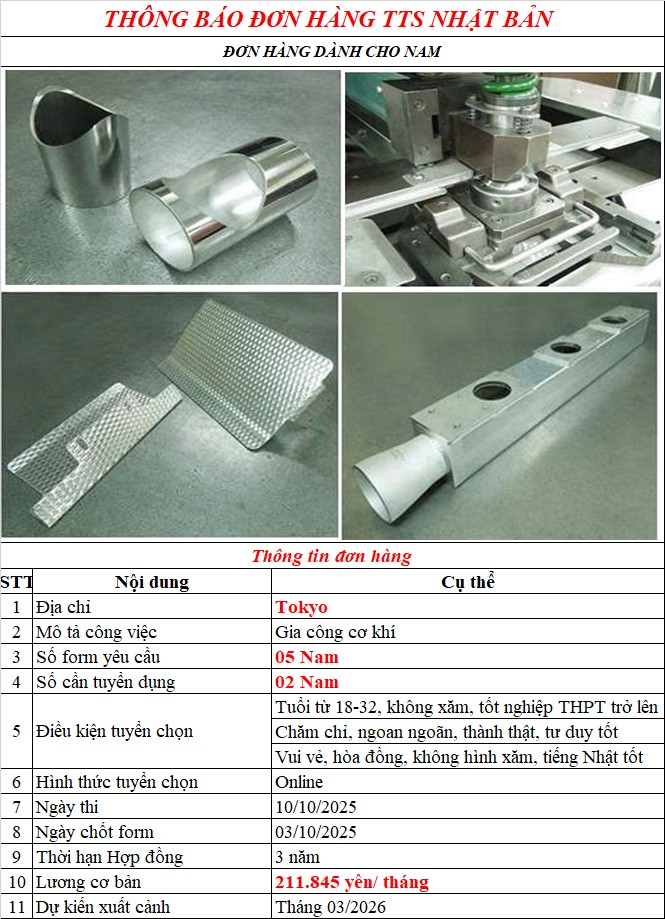 THÔNG BÁO ĐƠN HÀNG TTS NHẬT BẢN

ĐƠN HÀNG DÀNH CHO NAM

Thông tin đơn hàng

| STT | Nội dung | Cụ thể |
|---|---|---|
| 1 | Địa chỉ | Tokyo |
| 2 | Mô tả công việc | Gia công cơ khí |
| 3 | Số form yêu cầu | 05 Nam |
| 4 | Số cần tuyển dụng | 02 Nam |
| 5 | Điều kiện tuyển chọn | Tuổi từ 18-32, không xăm, tốt nghiệp THPT trở lên<br>Chăm chỉ, ngoan ngoãn, thành thật, tư duy tốt<br>Vui vẻ, hòa đồng, không hình xăm, tiếng Nhật tốt |
| 6 | Hình thức tuyển chọn | Online |
| 7 | Ngày thi | 10/10/2025 |
| 8 | Ngày chốt form | 03/10/2025 |
| 9 | Thời hạn Hợp đồng | 3 năm |
| 10 | Lương cơ bản | 211.845 yên/ tháng |
| 11 | Dự kiến xuất cảnh | Tháng 03/2026 |