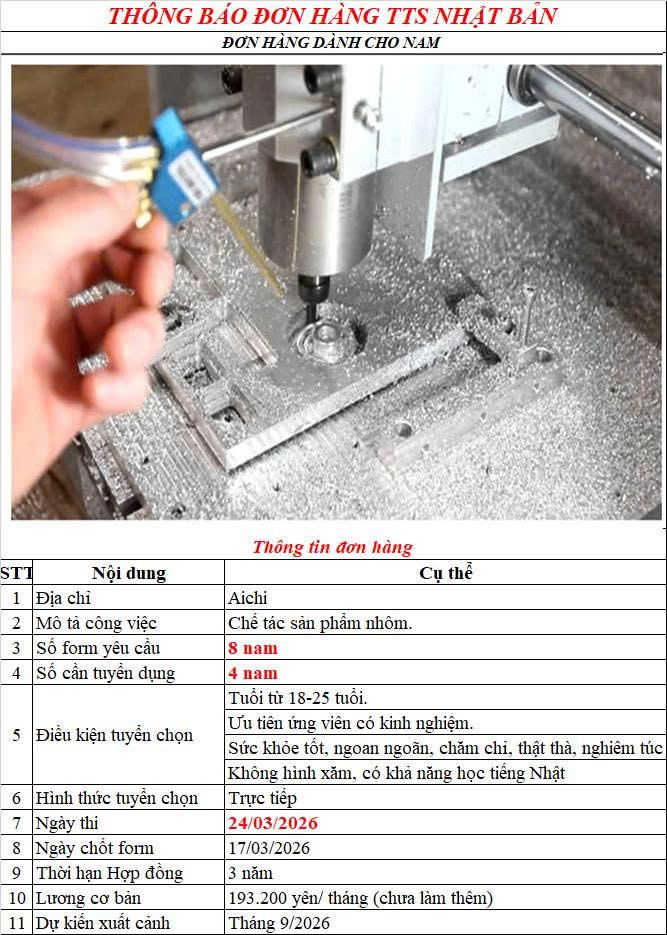 THÔNG BÁO ĐƠN HÀNG TTS NHẬT BẢN

ĐƠN HÀNG DÀNH CHO NAM

Thông tin đơn hàng

| STT | Nội dung | Cụ thể |
|---|---|---|
| 1 | Địa chỉ | Aichi |
| 2 | Mô tả công việc | Chế tác sản phẩm nhôm. |
| 3 | Số form yêu cầu | 8 nam |
| 4 | Số cần tuyển dụng | 4 nam |
| 5 | Điều kiện tuyển chọn | Tuổi từ 18-25 tuổi. |
| | | Ưu tiên ứng viên có kinh nghiệm. |
| | | Sức khỏe tốt, ngoan ngoãn, chăm chỉ, thật thà, nghiêm túc |
| | | Không hình xăm, có khả năng học tiếng Nhật |
| 6 | Hình thức tuyển chọn | Trực tiếp |
| 7 | Ngày thi | 24/03/2026 |
| 8 | Ngày chốt form | 17/03/2026 |
| 9 | Thời hạn Hợp đồng | 3 năm |
| 10 | Lương cơ bản | 193.200 yên/ tháng (chưa làm thêm) |
| 11 | Dự kiến xuất cảnh | Tháng 9/2026 |